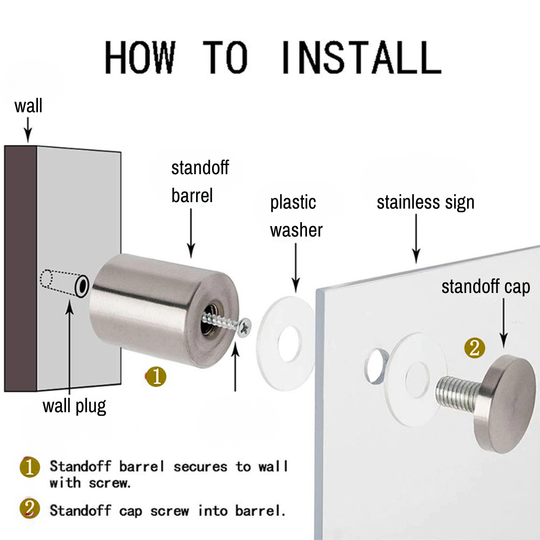 HOW TO INSTALL

wall

standoff barrel

plastic washer

stainless sign

standoff cap

2

1

wall plug

1 Standoff barrel secures to wall with screw.

2 Standoff cap screw into barrel.